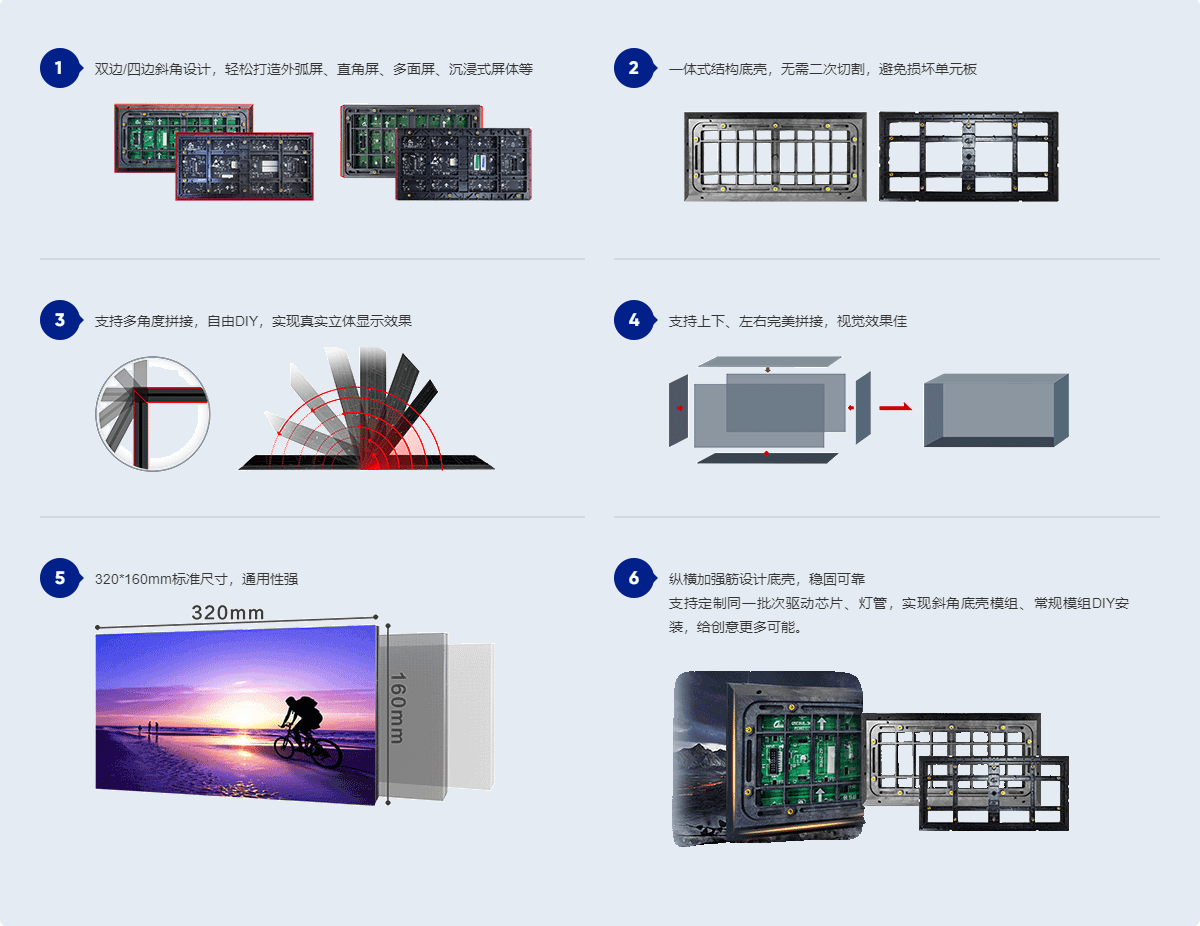 1 双边/四边斜角设计，轻松打造外弧屏、直角屏、多面屏、沉浸式屏体等

2 一体式结构底壳，无需二次切割，避免损坏单元板

3 支持多角度拼接，自由DIY，实现真实立体显示效果

4 支持上下、左右完美拼接，视觉效果佳

5 320*160mm标准尺寸，通用性强

320mm

160mm

6 纵横加强筋设计底壳，稳固可靠
支持定制同一批次驱动芯片、灯管，实现斜角底壳模组、常规模组DIY安装，给创意更多可能。